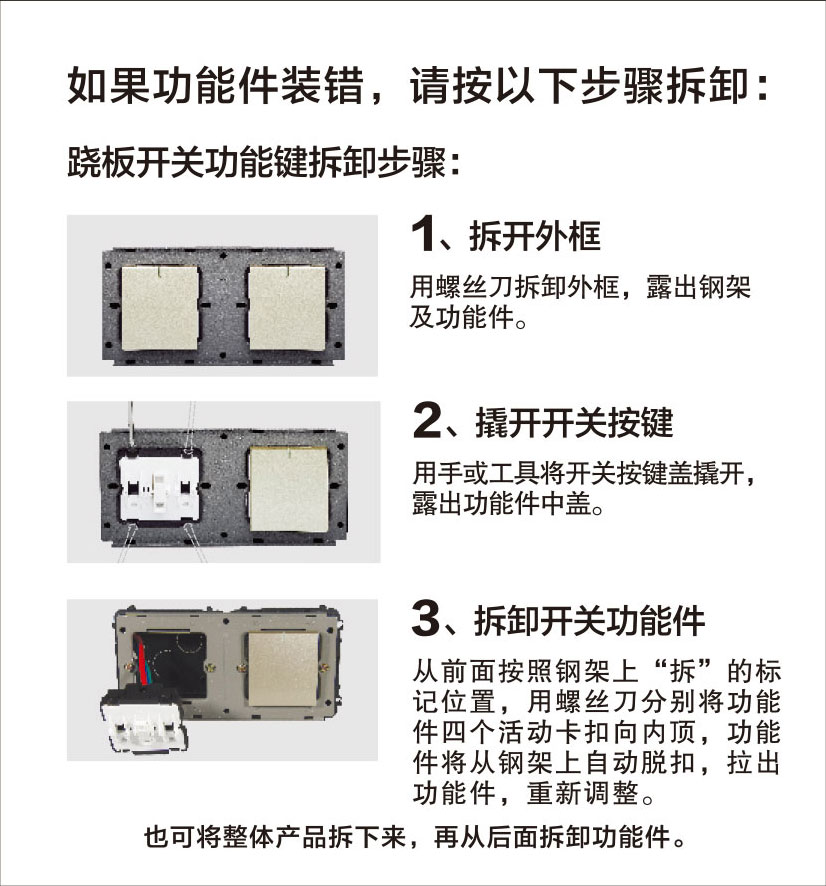 如果功能件装错，请按以下步骤拆卸：

跷板开关功能键拆卸步骤：

1、拆开外框

用螺丝刀拆卸外框，露出钢架及功能件。

2、撬开开关按键

用手或工具将开关按键盖撬开，露出功能件中盖。

3、拆卸开关功能件

从前面按照钢架上“拆”的标记位置，用螺丝刀分别将功能件四个活动卡扣向内顶，功能件将从钢架上自动脱扣，拉出功能件，重新调整。

也可将整体产品拆下来，再从后面拆卸功能件。